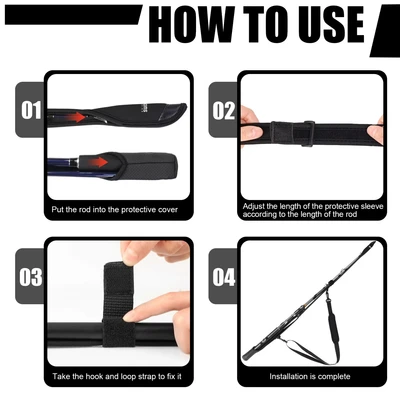 HOW TO USE

01

Put the rod into the protective cover

02

Adjust the length of the protective sleeve according to the length of the rod

03

Take the hook and loop strap to fix it

04

Installation is complete